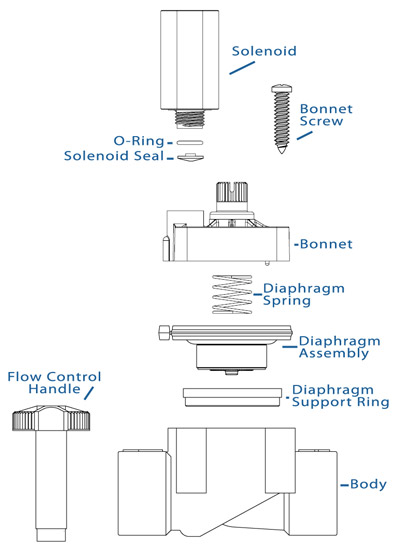 Solenoid

Bonnet Screw

O-Ring

Solenoid Seal

Bonnet

Diaphragm Spring

Diaphragm Assembly

Flow Control Handle

Diaphragm Support Ring

Body